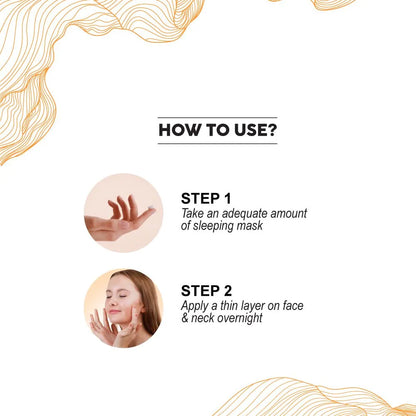 HOW TO USE?

STEP 1
Take an adequate amount of sleeping mask

STEP 2
Apply a thin layer on face & neck overnight