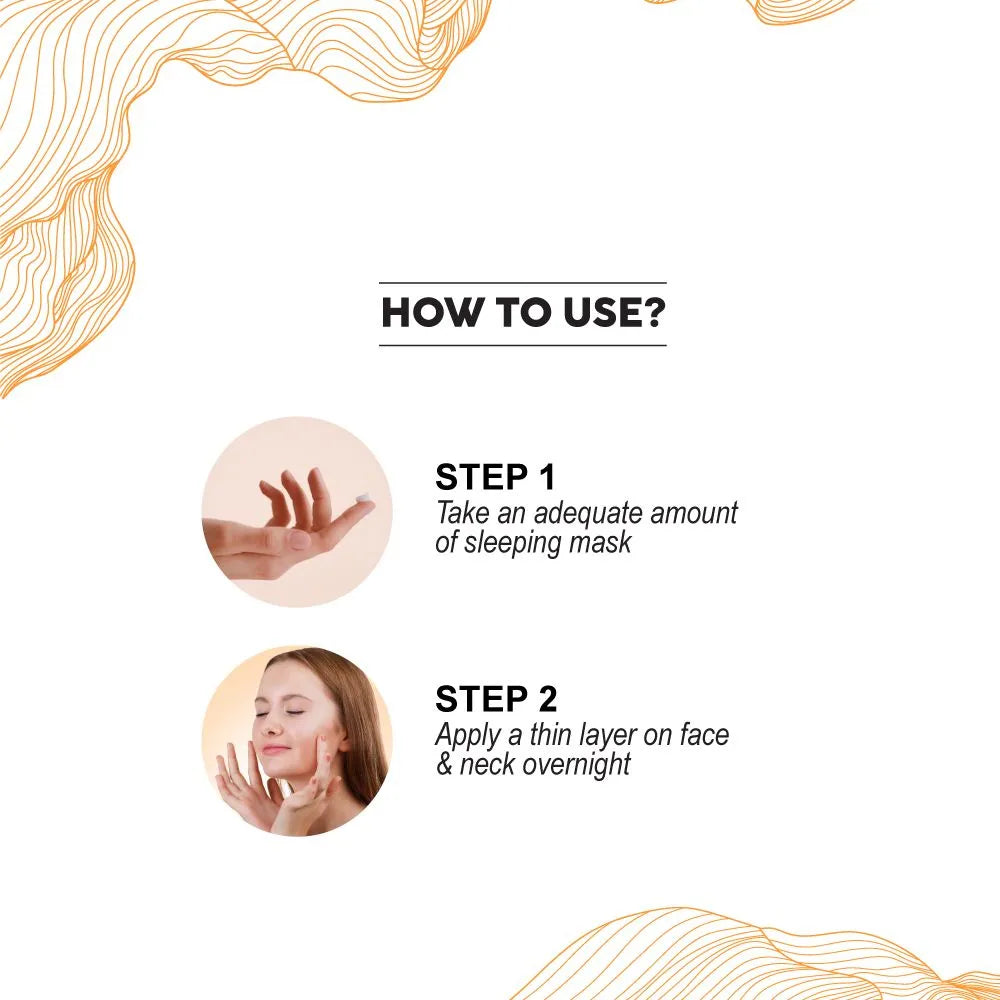 HOW TO USE?

STEP 1
Take an adequate amount of sleeping mask

STEP 2
Apply a thin layer on face & neck overnight