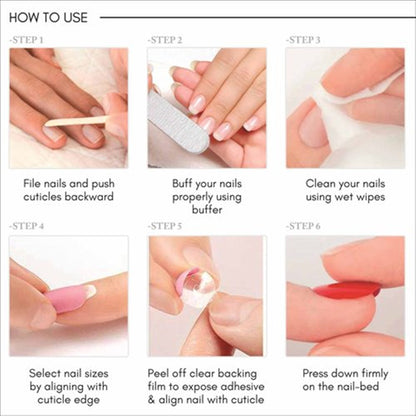 HOW TO USE

-STEP 1

File nails and push cuticles backward

-STEP 2

Buff your nails properly using buffer

-STEP 3

Clean your nails using wet wipes

-STEP 4

Select nail sizes by aligning with cuticle edge

-STEP 5

Peel off clear backing film to expose adhesive & align nail with cuticle

-STEP 6

Press down firmly on the nail-bed