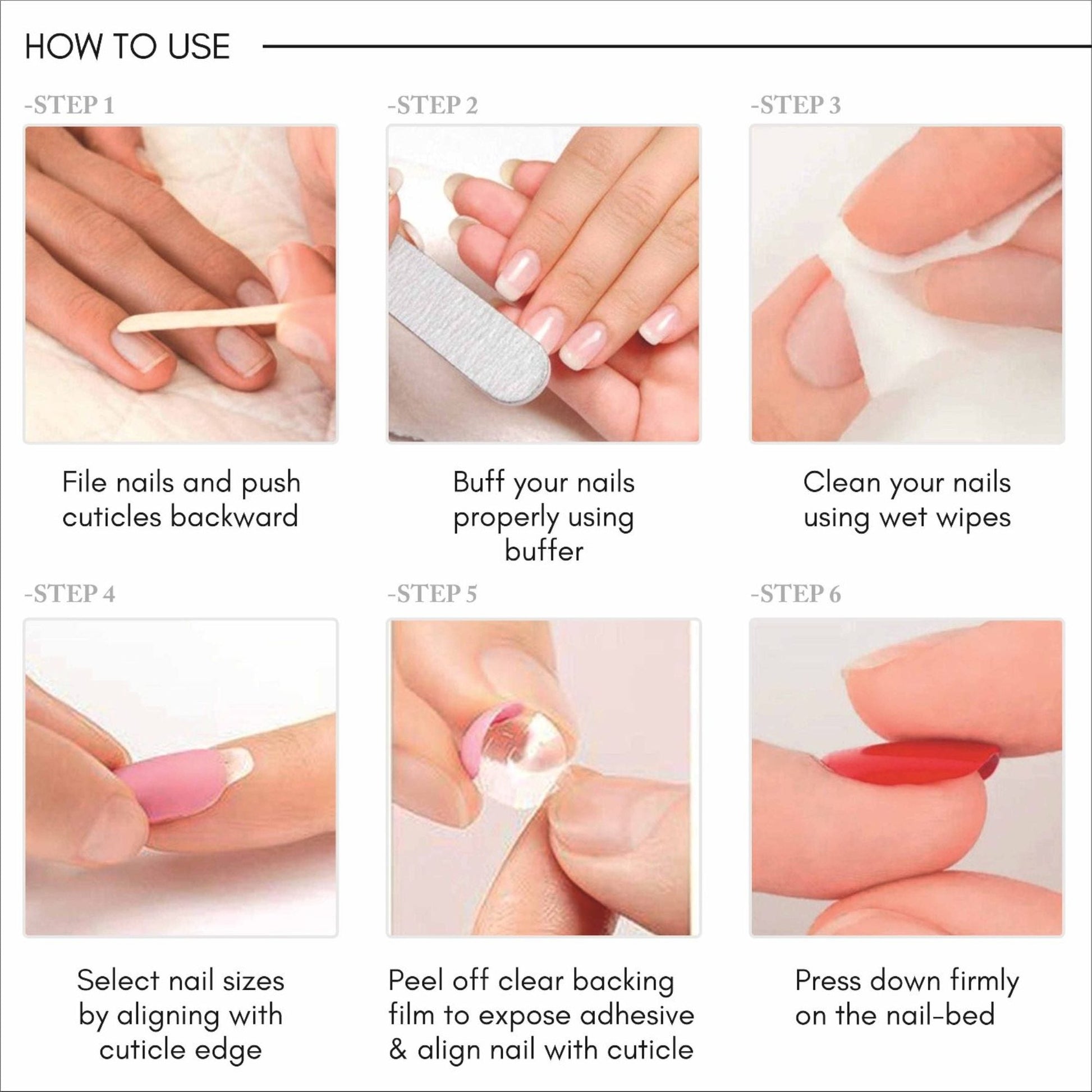 HOW TO USE

-STEP 1

File nails and push cuticles backward

-STEP 2

Buff your nails properly using buffer

-STEP 3

Clean your nails using wet wipes

-STEP 4

Select nail sizes by aligning with cuticle edge

-STEP 5

Peel off clear backing film to expose adhesive & align nail with cuticle

-STEP 6

Press down firmly on the nail-bed