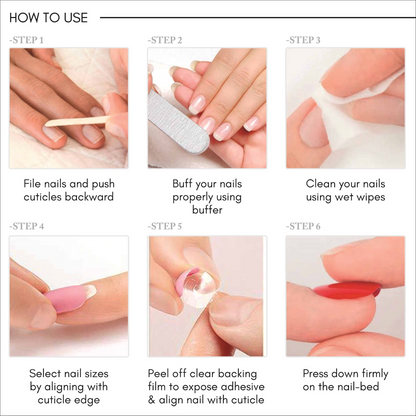 HOW TO USE

-STEP 1

File nails and push cuticles backward

-STEP 2

Buff your nails properly using buffer

-STEP 3

Clean your nails using wet wipes

-STEP 4

Select nail sizes by aligning with cuticle edge

-STEP 5

Peel off clear backing film to expose adhesive & align nail with cuticle

-STEP 6

Press down firmly on the nail-bed