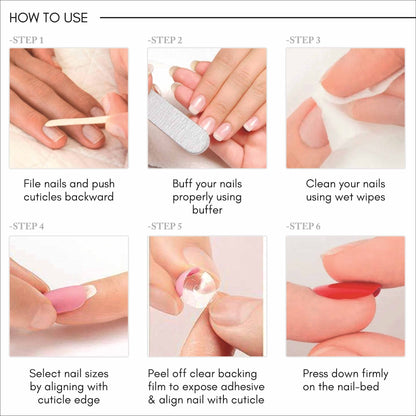 HOW TO USE

-STEP 1

File nails and push cuticles backward

-STEP 2

Buff your nails properly using buffer

-STEP 3

Clean your nails using wet wipes

-STEP 4

Select nail sizes by aligning with cuticle edge

-STEP 5

Peel off clear backing film to expose adhesive & align nail with cuticle

-STEP 6

Press down firmly on the nail-bed