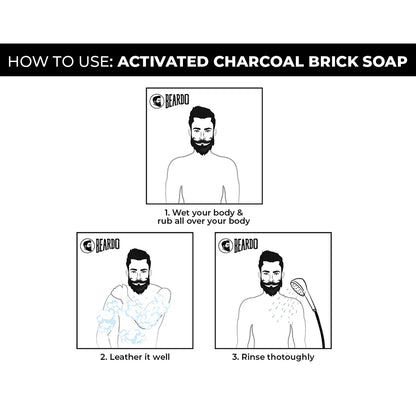 HOW TO USE: ACTIVATED CHARCOAL BRICK SOAP

BEARDO

1. Wet your body & rub all over your body

BEARDO

2. Leather it well

BEARDO

3. Rinse thotoughly