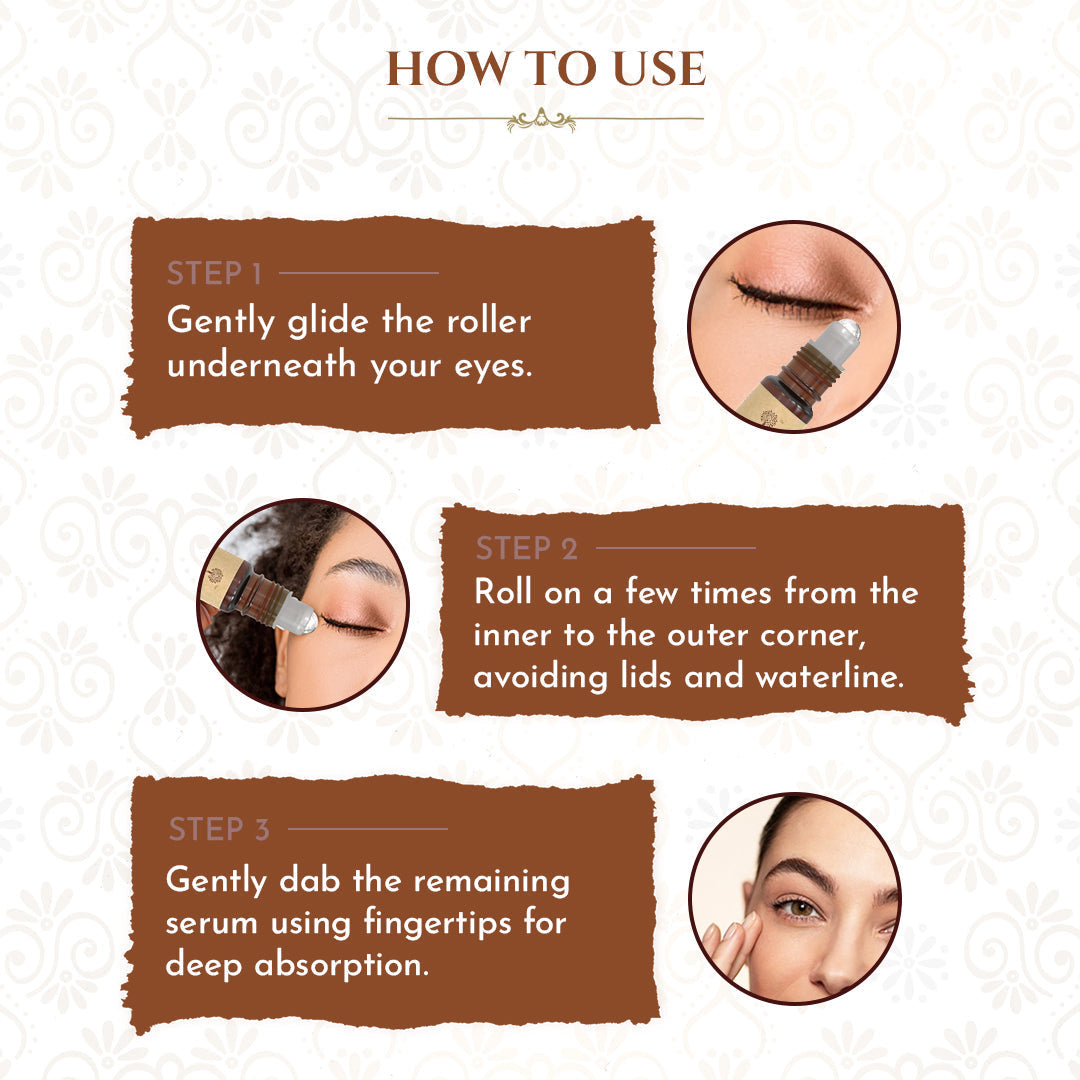 HOW TO USE

STEP 1
Gently glide the roller underneath your eyes.

STEP 2
Roll on a few times from the inner to the outer corner, avoiding lids and waterline.

STEP 3
Gently dab the remaining serum using fingertips for deep absorption.