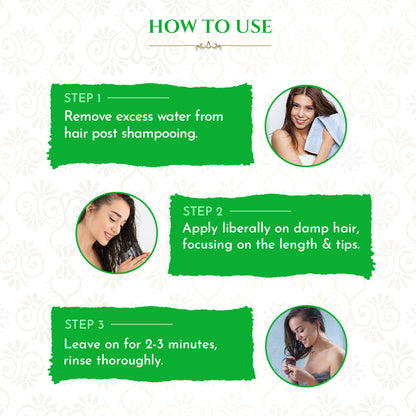 HOW TO USE

STEP 1
Remove excess water from hair post shampooing.

STEP 2
Apply liberally on damp hair, focusing on the length & tips.

STEP 3
Leave on for 2-3 minutes, rinse thoroughly.