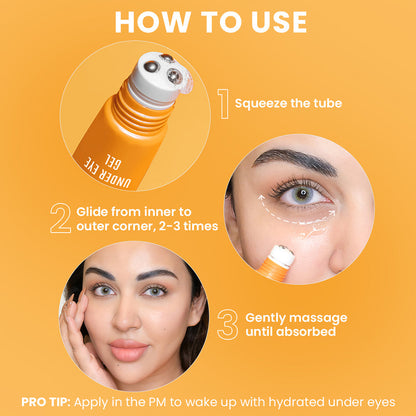 HOW TO USE

UNDER EYE GEL

1 Squeeze the tube

2 Glide from inner to outer corner, 2-3 times

3 Gently massage until absorbed

PRO TIP: Apply in the PM to wake up with hydrated under eyes