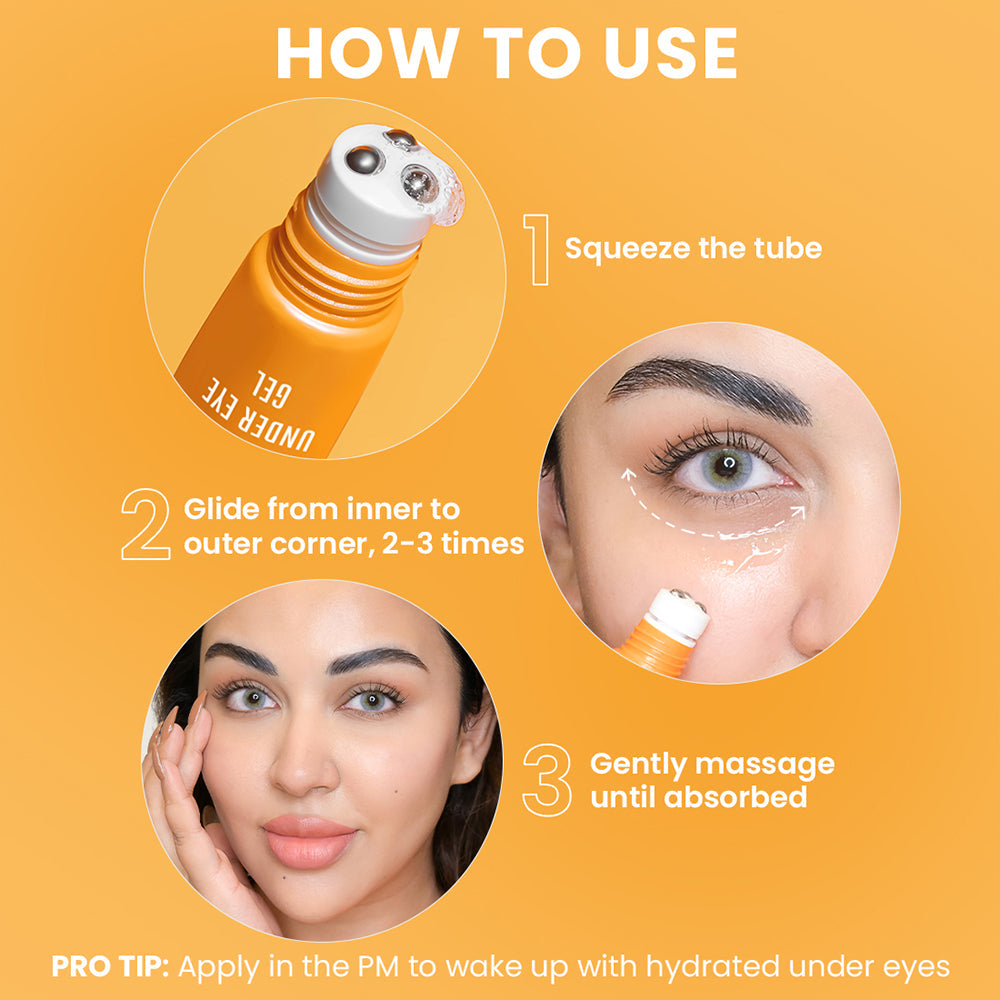 HOW TO USE

UNDER EYE GEL

1 Squeeze the tube

2 Glide from inner to outer corner, 2-3 times

3 Gently massage until absorbed

PRO TIP: Apply in the PM to wake up with hydrated under eyes