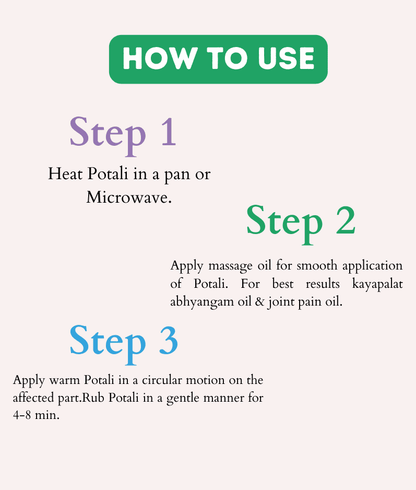 HOW TO USE

Step 1

Heat Potali in a pan or Microwave.

Step 2

Apply massage oil for smooth application of Potali. For best results kayapalat abhyangam oil & joint pain oil.

Step 3

Apply warm Potali in a circular motion on the affected part.Rub Potali in a gentle manner for 4-8 min.