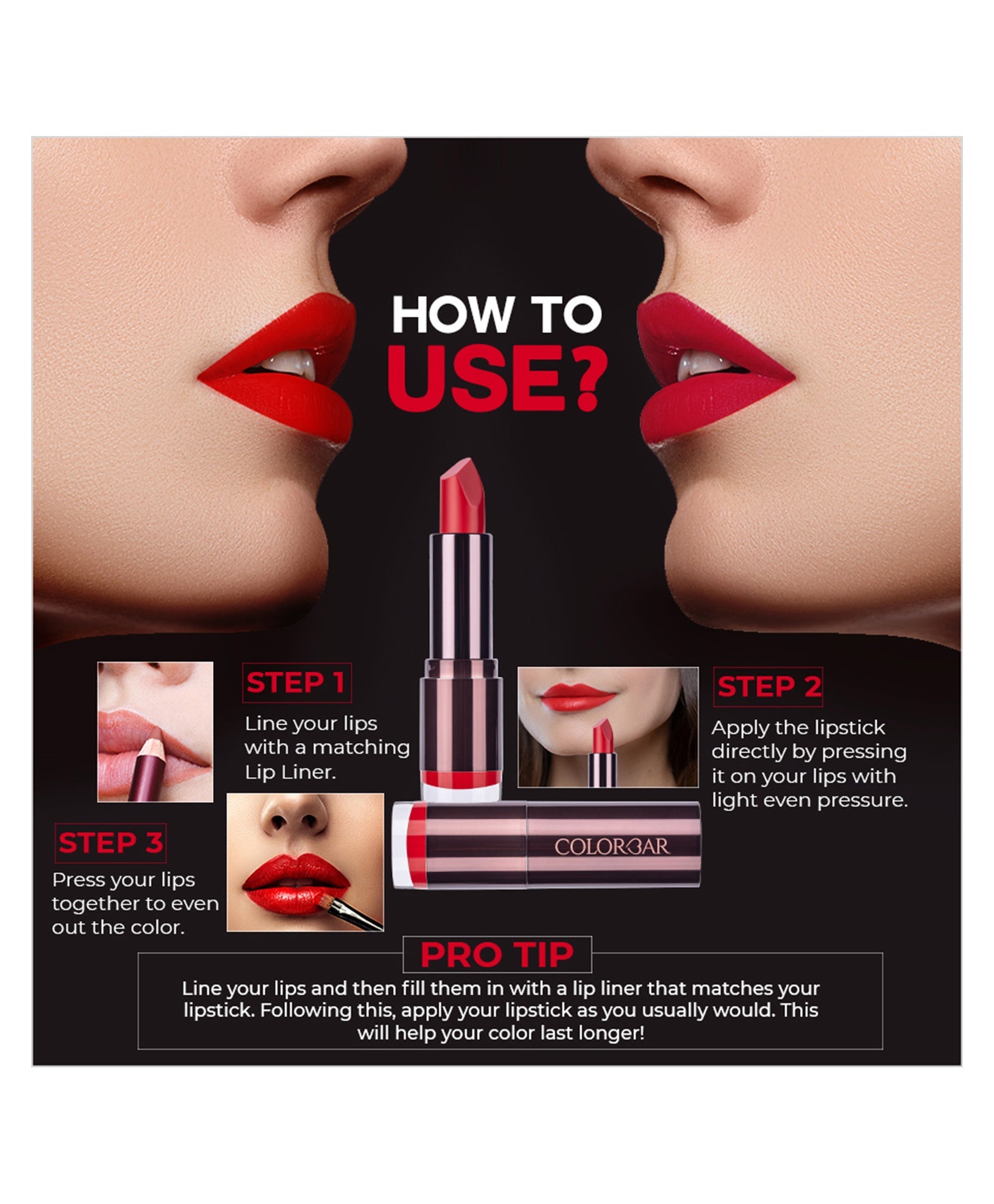 HOW TO
USE?

STEP 1
Line your lips with a matching Lip Liner.

STEP 2
Apply the lipstick directly by pressing it on your lips with light even pressure.

STEP 3
Press your lips together to even out the color.

COLORBAR

PRO TIP
Line your lips and then fill them in with a lip liner that matches your lipstick. Following this, apply your lipstick as you usually would. This will help your color last longer!