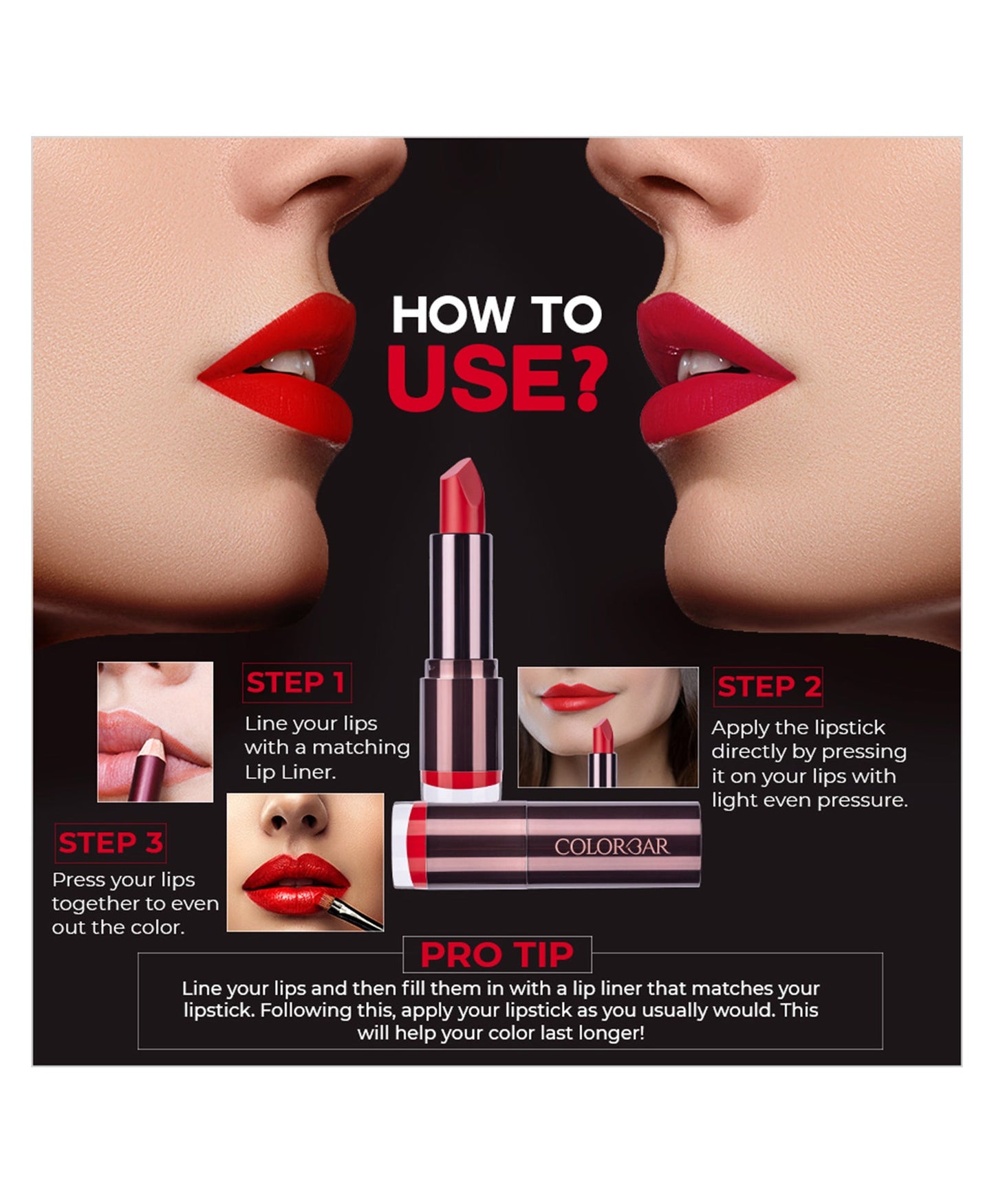 HOW TO USE?

STEP 1
Line your lips with a matching Lip Liner.

STEP 2
Apply the lipstick directly by pressing it on your lips with light even pressure.

STEP 3
Press your lips together to even out the color.

COLORBAR

PRO TIP
Line your lips and then fill them in with a lip liner that matches your lipstick. Following this, apply your lipstick as you usually would. This will help your color last longer!