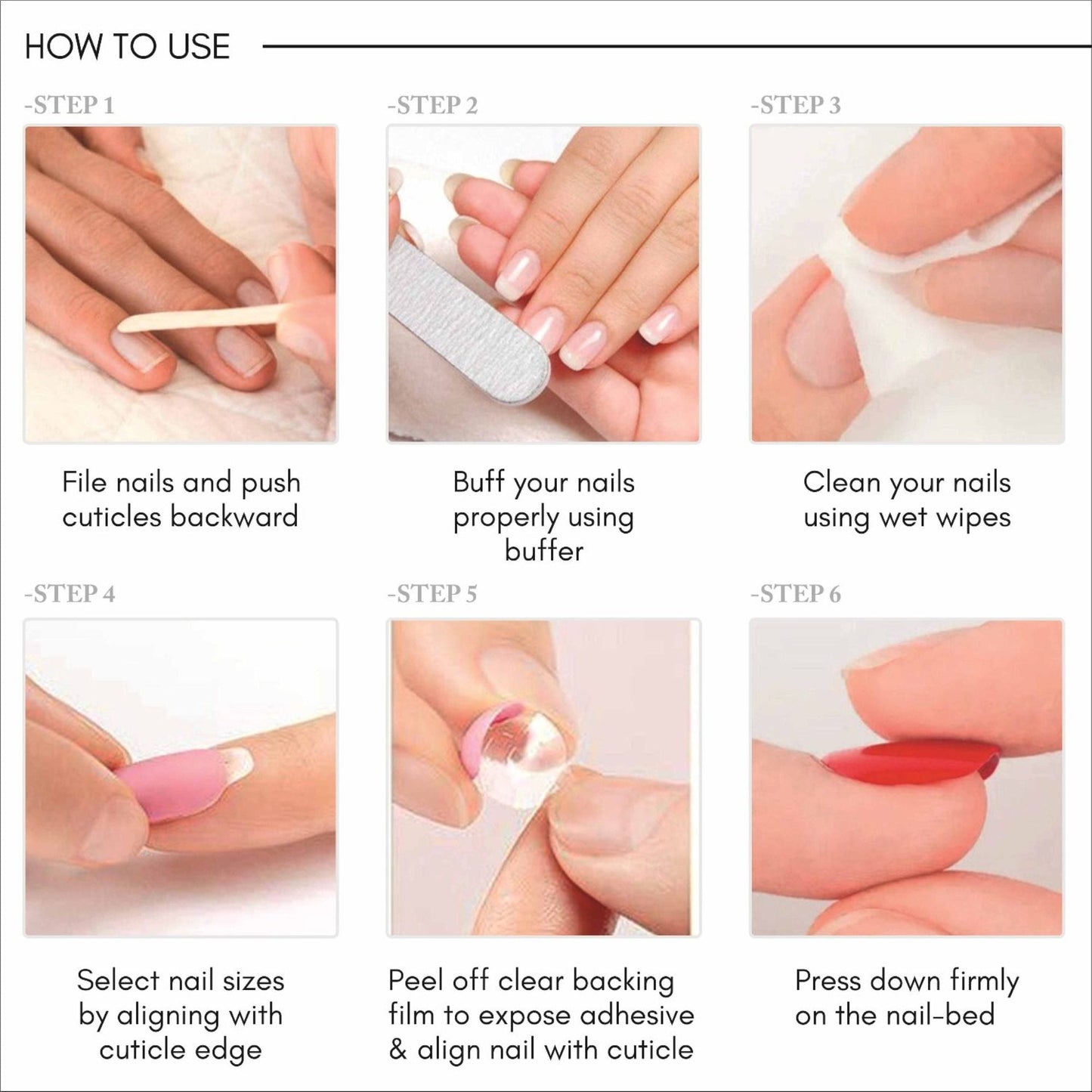 HOW TO USE

-STEP 1

File nails and push cuticles backward

-STEP 2

Buff your nails properly using buffer

-STEP 3

Clean your nails using wet wipes

-STEP 4

Select nail sizes by aligning with cuticle edge

-STEP 5

Peel off clear backing film to expose adhesive & align nail with cuticle

-STEP 6

Press down firmly on the nail-bed