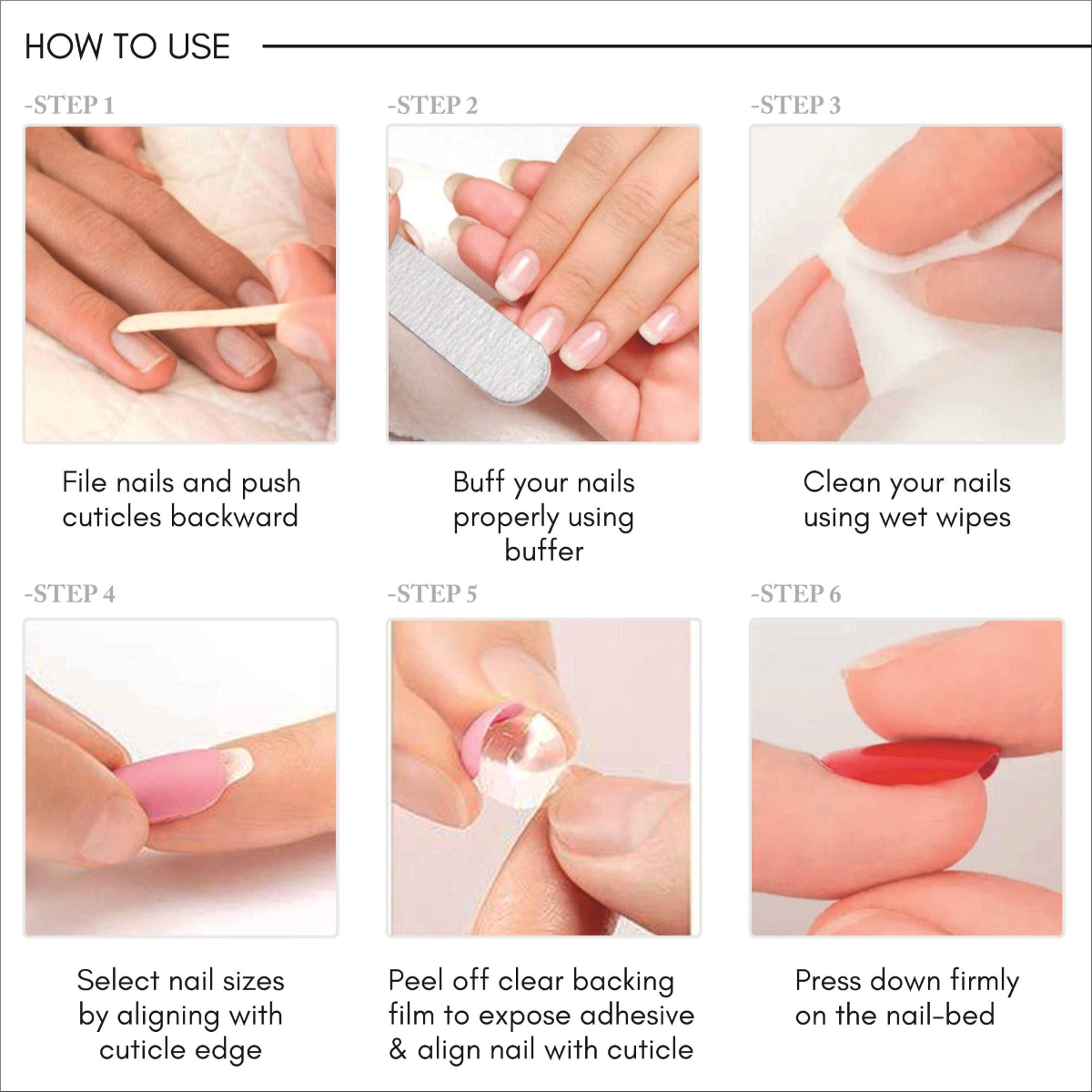 HOW TO USE

-STEP 1

File nails and push cuticles backward

-STEP 2

Buff your nails properly using buffer

-STEP 3

Clean your nails using wet wipes

-STEP 4

Select nail sizes by aligning with cuticle edge

-STEP 5

Peel off clear backing film to expose adhesive & align nail with cuticle

-STEP 6

Press down firmly on the nail-bed