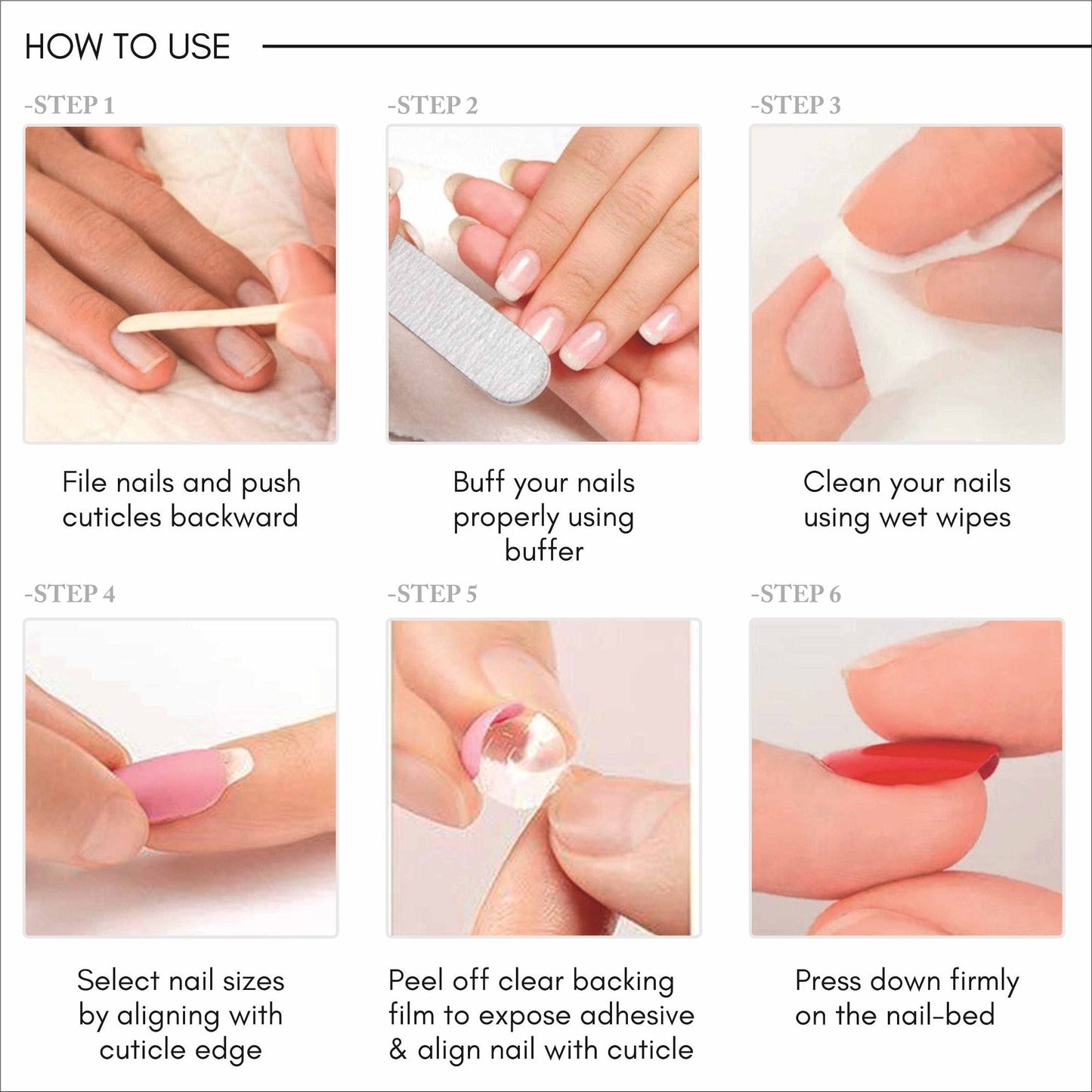 HOW TO USE

-STEP 1

File nails and push cuticles backward

-STEP 2

Buff your nails properly using buffer

-STEP 3

Clean your nails using wet wipes

-STEP 4

Select nail sizes by aligning with cuticle edge

-STEP 5

Peel off clear backing film to expose adhesive & align nail with cuticle

-STEP 6

Press down firmly on the nail-bed